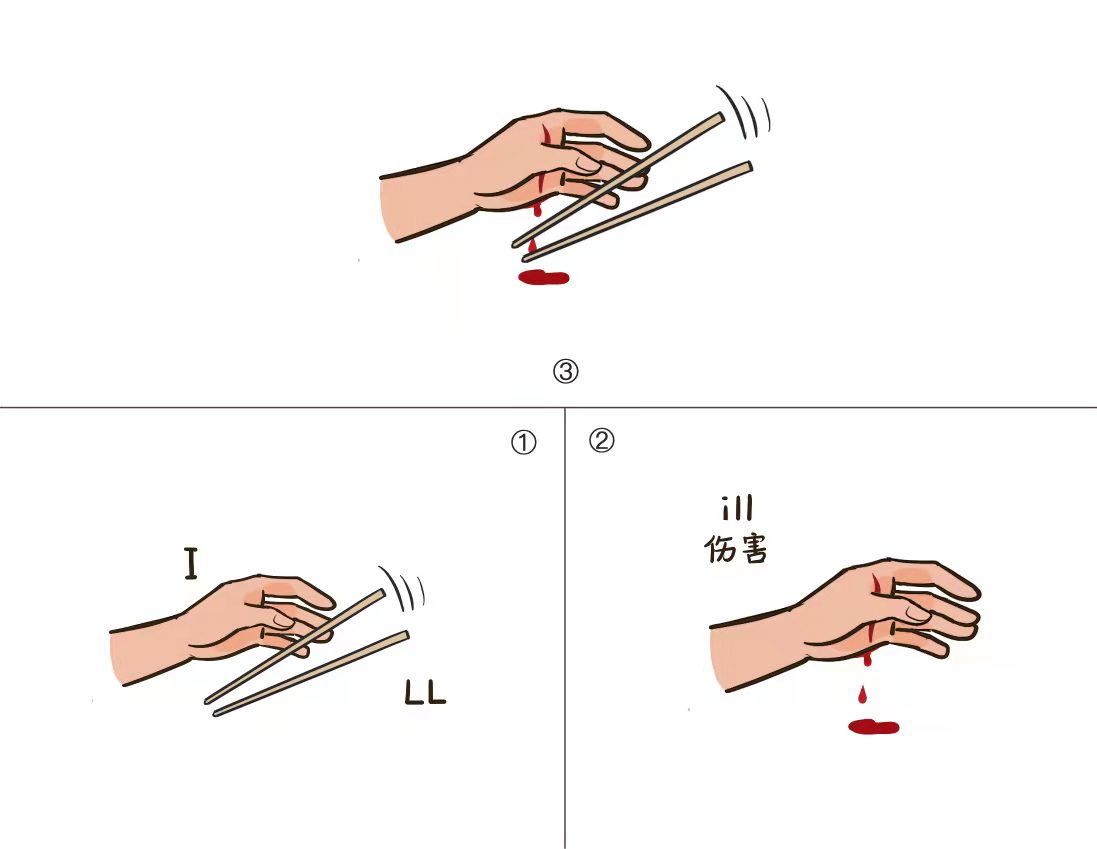 ③

①

I

LL

②

ill
伤害