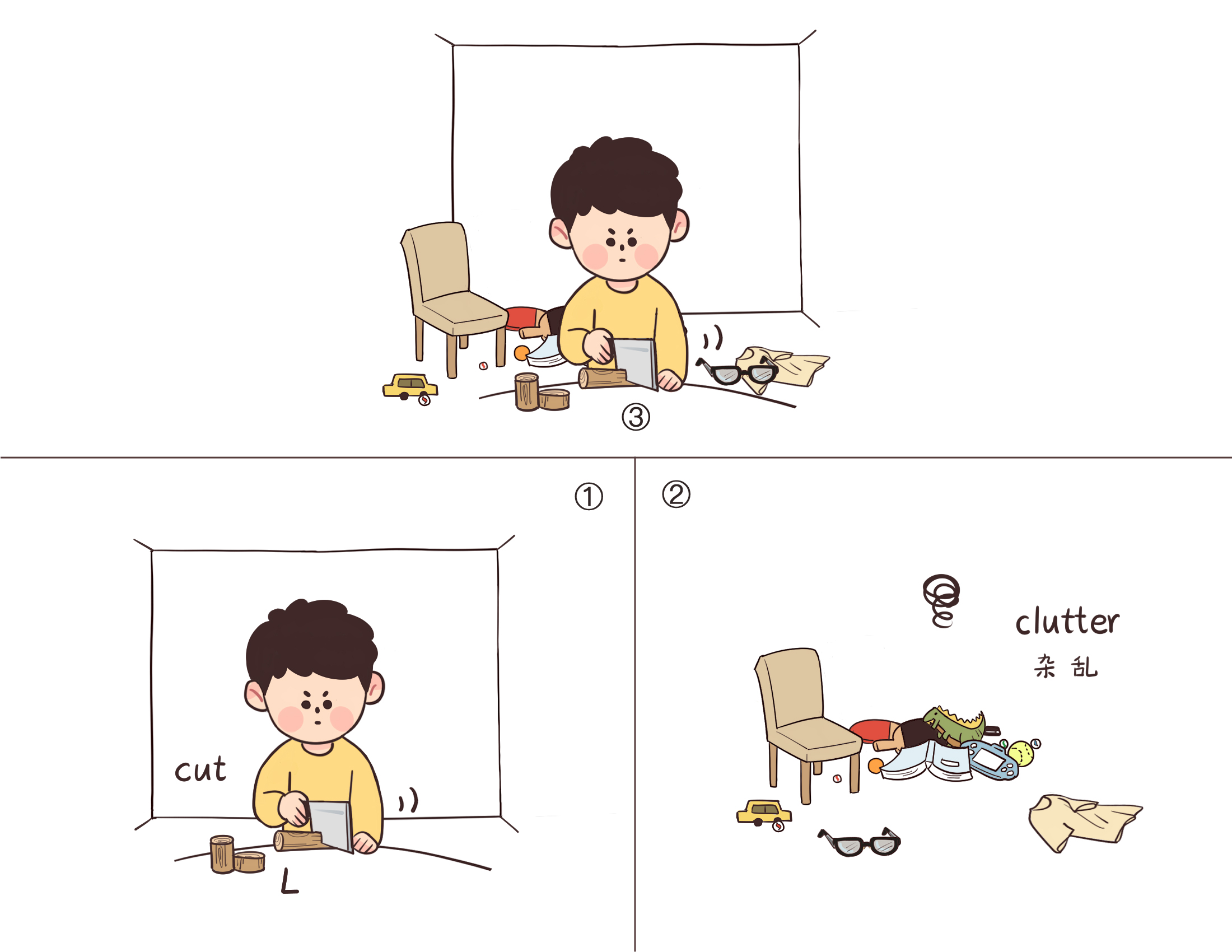 ③

①

cut

L

②

clutter
杂乱