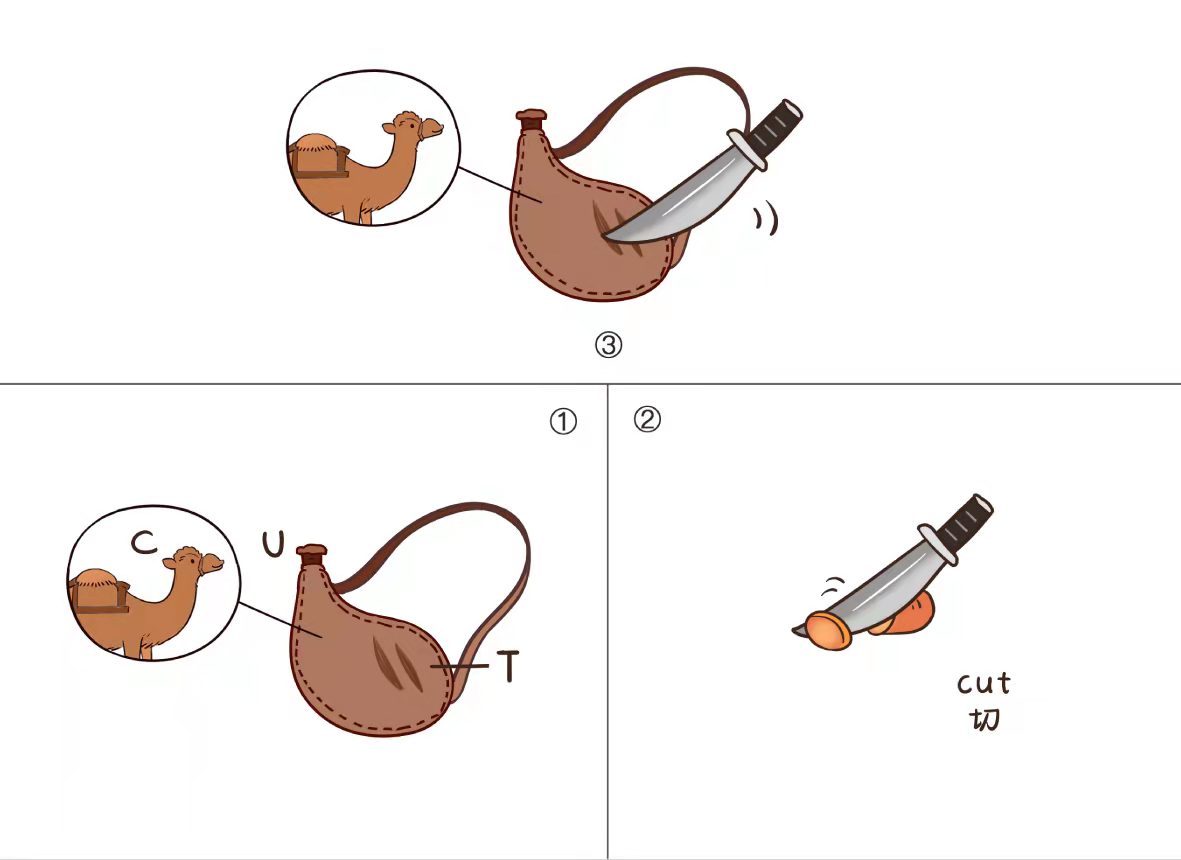 ③

①

C

U

T

②

cut
切