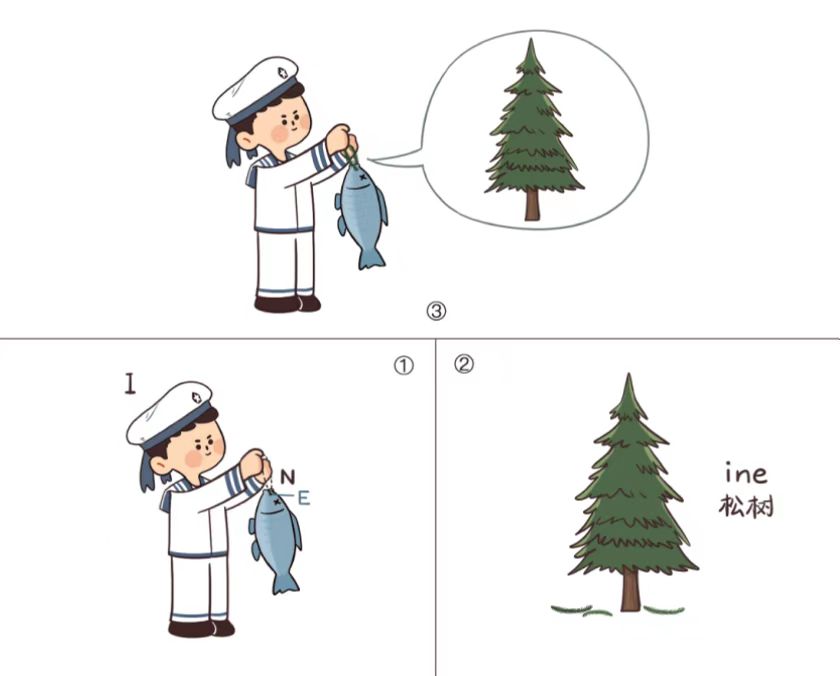 ③

I

①

N

E

②

ine
松树