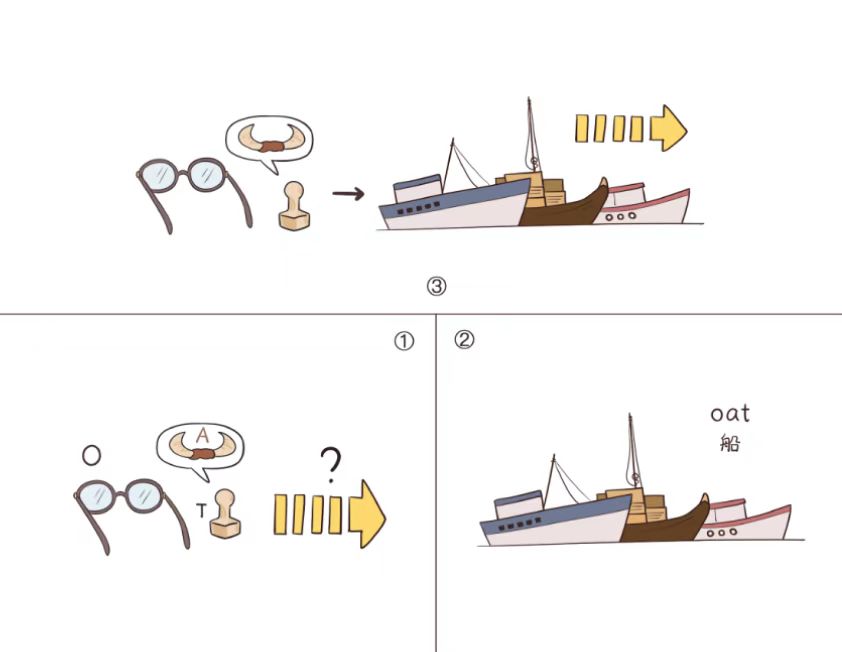 ③

①

O

A

T

?

②

oat
船