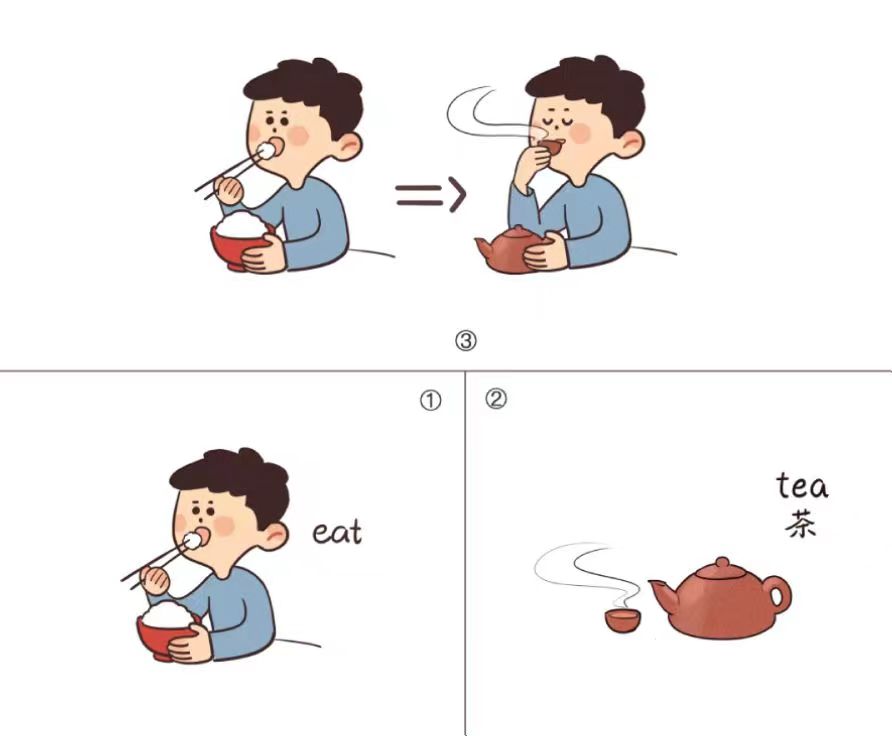 ③

①

eat

②

tea
茶