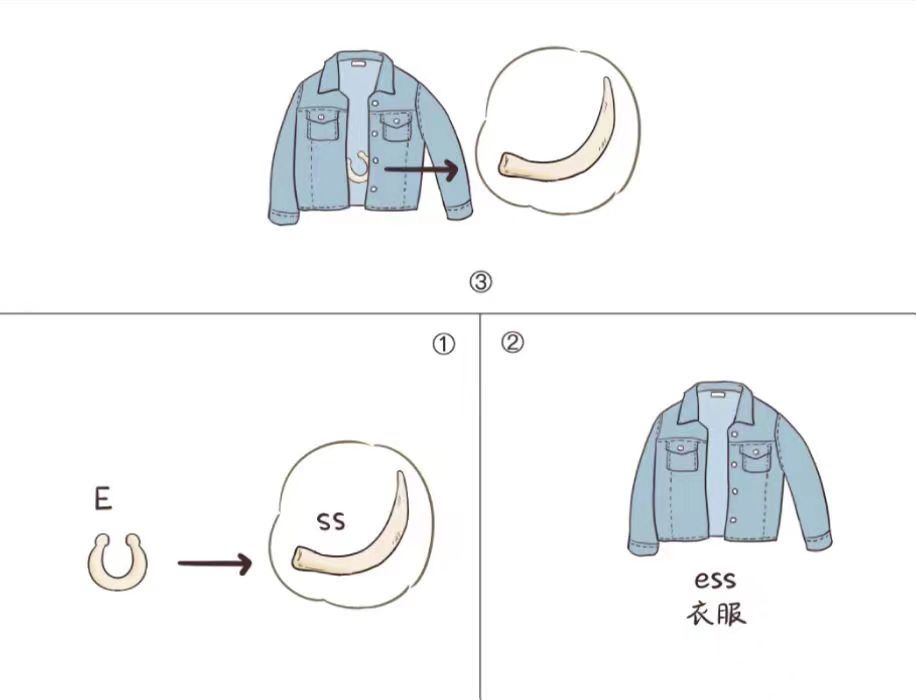 ③

①

E

ss

②

ess
衣服