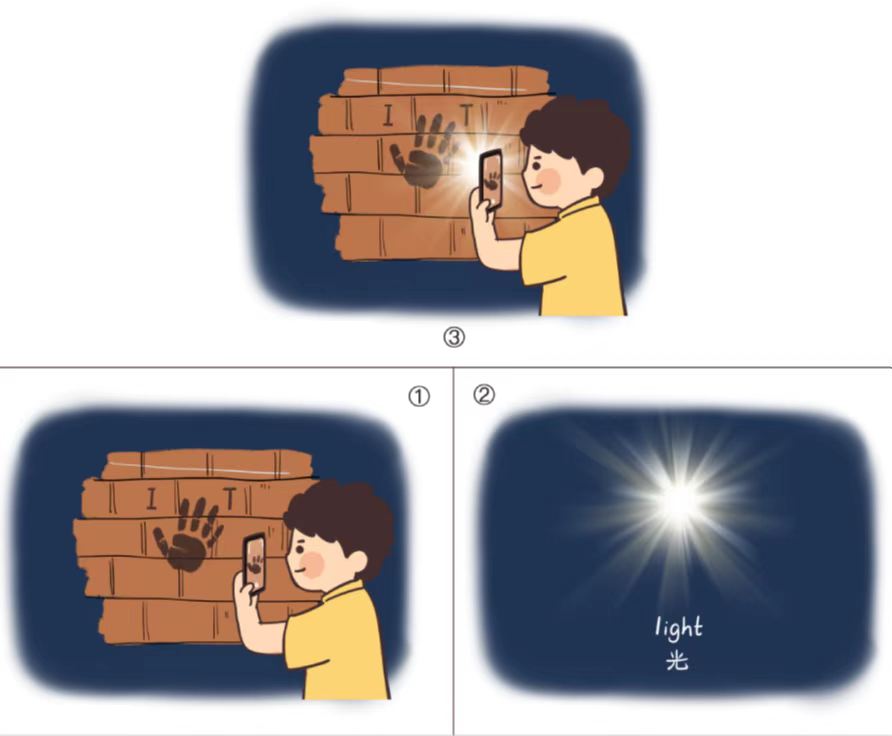 I T

③

①

I T

②

light
光